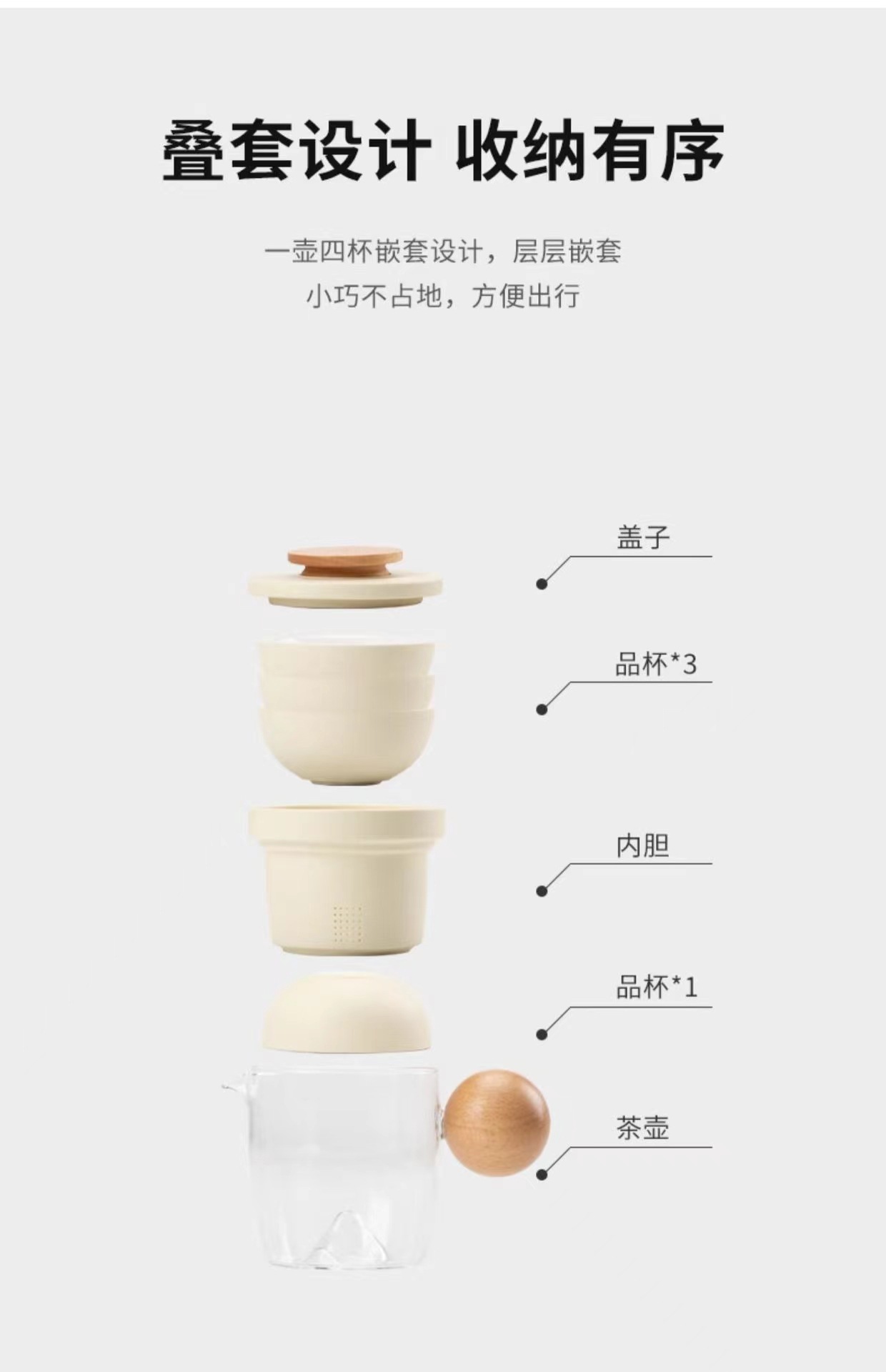 叠套设计 收纳有序

一壶四杯嵌套设计，层层嵌套
小巧不占地，方便出行

盖子

品杯*3

内胆

品杯*1

茶壶